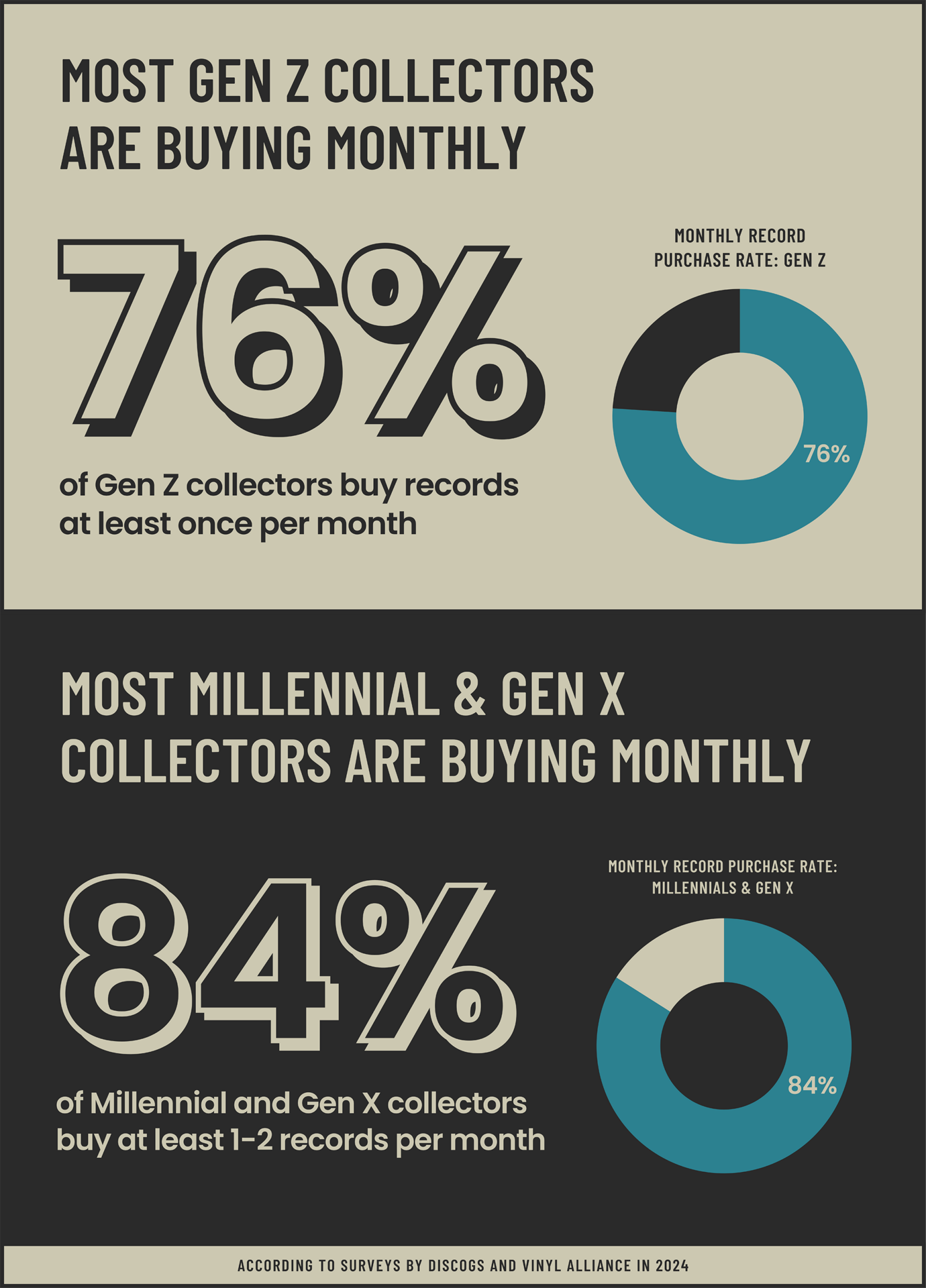 MOST GEN Z COLLECTORS ARE BUYING MONTHLY

76%

of Gen Z collectors buy records at least once per month

MONTHLY RECORD PURCHASE RATE: GEN Z

76%

MOST MILLENNIAL & GEN X COLLECTORS ARE BUYING MONTHLY

84%

of Millennial and Gen X collectors buy at least 1-2 records per month

MONTHLY RECORD PURCHASE RATE: MILLENNIALS & GEN X

84%

ACCORDING TO SURVEYS BY DISCOGS AND VINYL ALLIANCE IN 2024